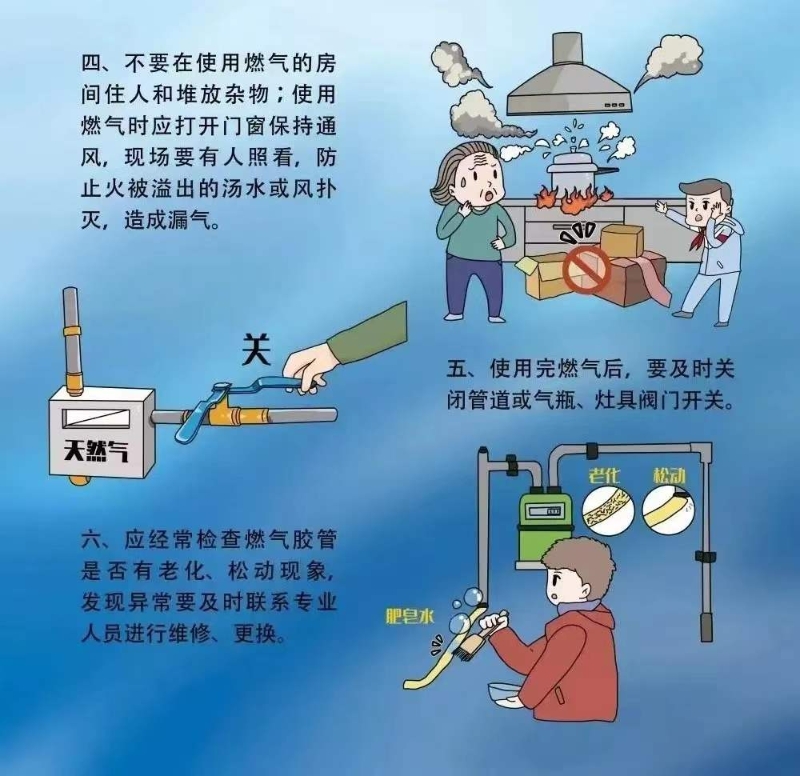 四、不要在使用燃气的房间住人和堆放杂物；使用燃气时应打开门窗保持通风，现场要有人照看，防止火被溢出的汤水或风扑灭，造成漏气。

关

天然气

五、使用完燃气后，要及时关闭管道或气瓶、灶具阀门开关。

老化

松动

六、应经常检查燃气胶管是否有老化、松动现象，发现异常要及时联系专业人员进行维修、更换。

肥皂水